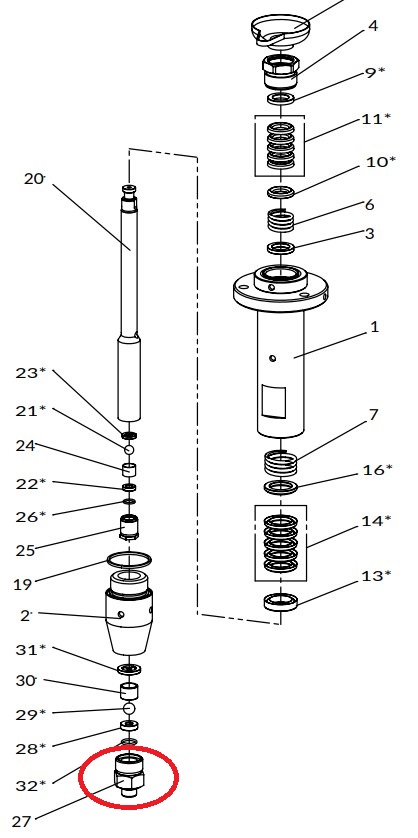 4
9*
11*
10*
6
3
1
7
16*
14*
13*
20
23*
21*
24
22*
26*
25
19
2
31*
30
29*
28*
32*
27