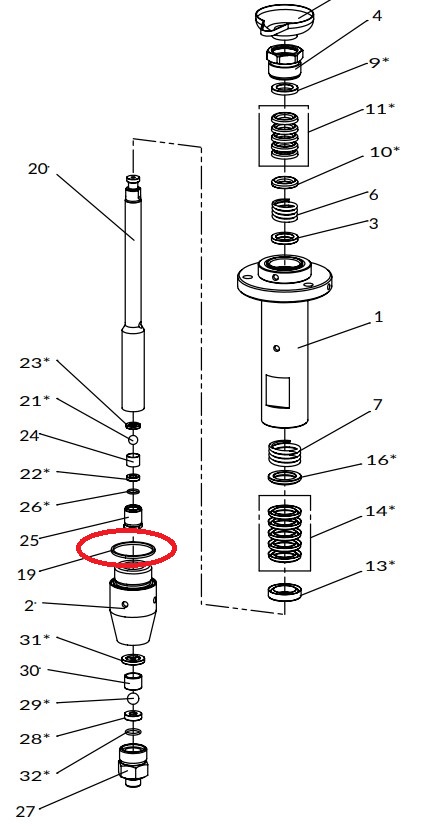 4
9*
11*
10*
6
3
1
7
16*
14*
13*
20
23*
21*
24
22*
26*
25
19
2
31*
30
29*
28*
32*
27