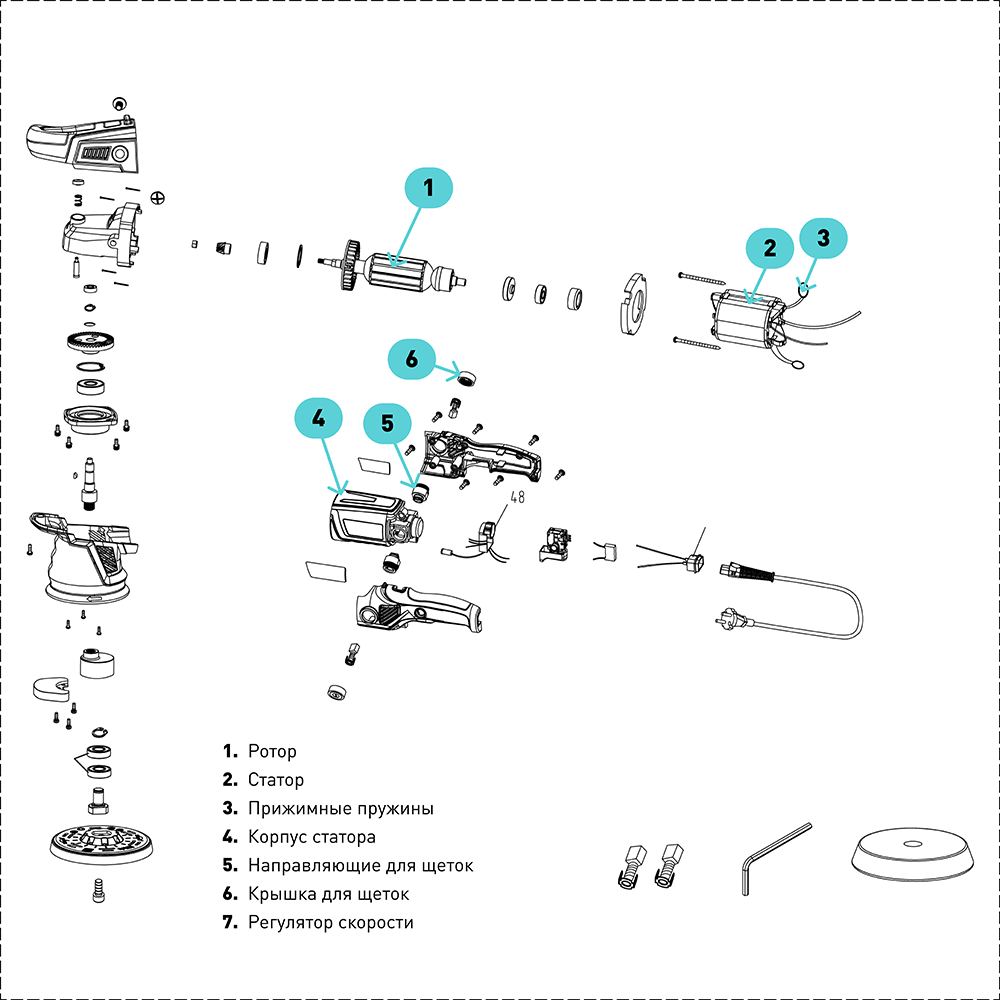 1
2
3
6
4
5
48

1. Ротор
2. Статор
3. Прижимные пружины
4. Корпус статора
5. Направляющие для щеток
6. Крышка для щеток
7. Регулятор скорости