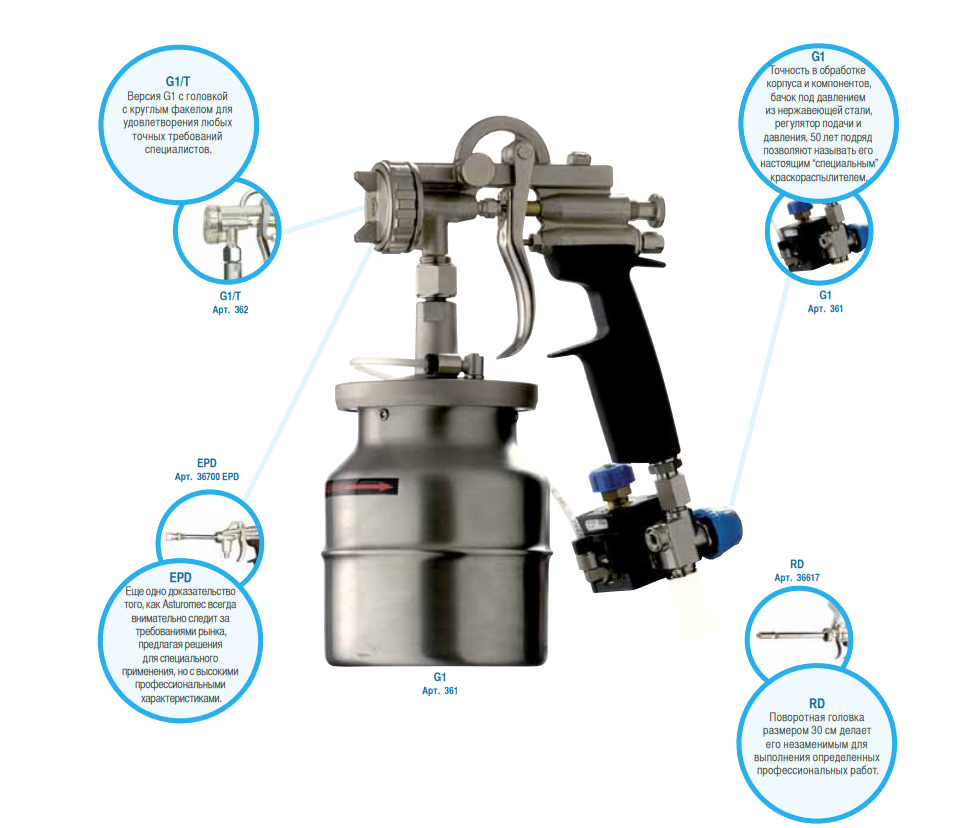 G1/T
Версия G1 с головкой с круглым факелом для удовлетворения любых точных требований специалистов.

G1/T
Арт. 362

G1
Точность в обработке корпуса и компонентов, бачок под давлением из нержавеющей стали, регулятор подачи и давления, 50 лет подряд позволяют называть его настоящим "специальным" краскораспылителем.

G1
Арт. 361

EPD
Арт. 36700 EPD

EPD
Еще одно доказательство того, как Asturomec всегда внимательно следит за требованиями рынка, предлагая решения для специального применения, но с высокими профессиональными характеристиками.

G1
Арт. 361

RD
Арт. 36617

RD
Поворотная головка размером 30 см делает его незаменимым для выполнения определенных профессиональных работ.