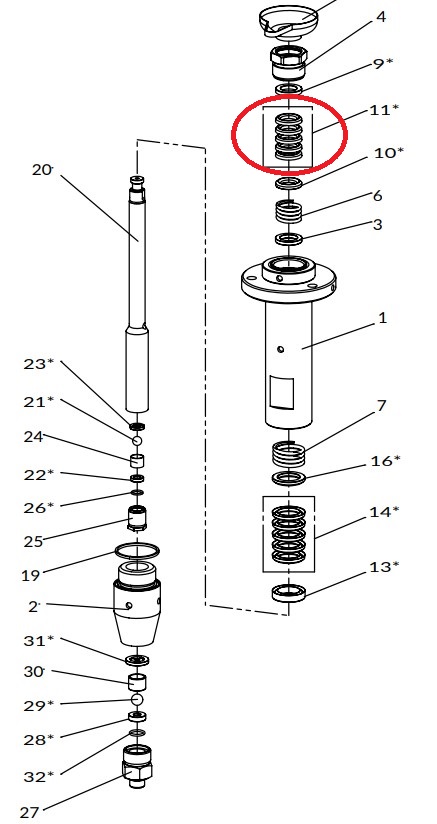 4
9*
11*
10*
6
3
1
7
16*
14*
13*
20
23*
21*
24
22*
26*
25
19
2
31*
30
29*
28*
32*
27