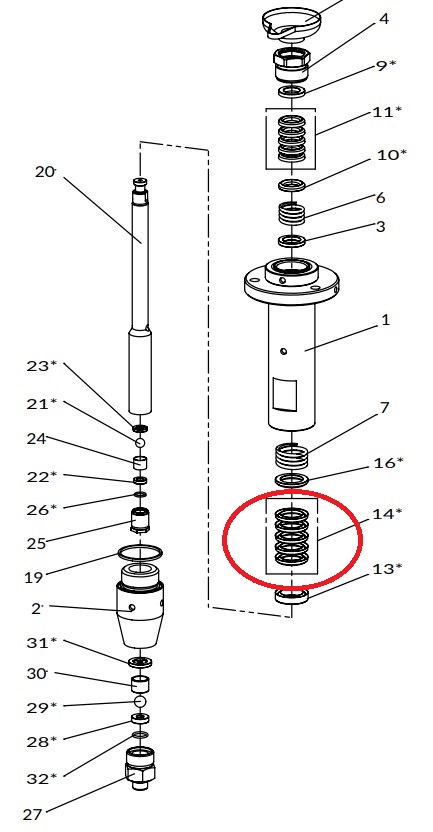 4
9*
11*
10*
6
3
1
7
16*
14*
13*
20
23*
21*
24
22*
26*
25
19
2
31*
30
29*
28*
32*
27