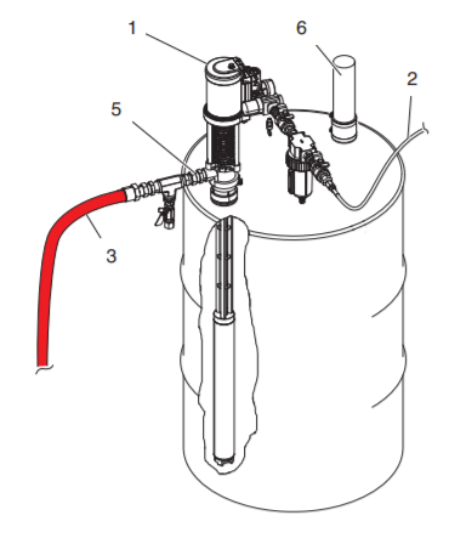 1
6
2
5
3