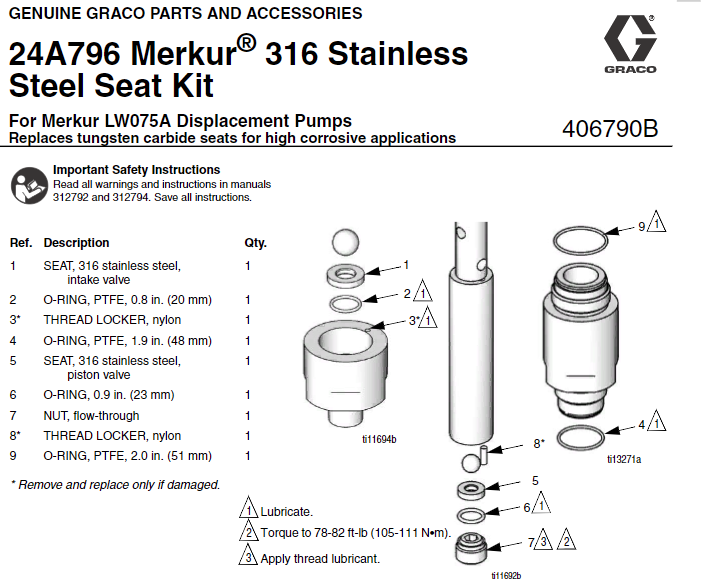 GENUINE GRACO PARTS AND ACCESSORIES

24A796 Merkur® 316 Stainless Steel Seat Kit

GRACO

For Merkur LW075A Displacement Pumps
Replaces tungsten carbide seats for high corrosive applications

406790B

Important Safety Instructions
Read all warnings and instructions in manuals 312792 and 312794. Save all instructions.

| Ref. | Description | Qty. |
|---|---|---|
| 1 | SEAT, 316 stainless steel, intake valve | 1 |
| 2 | O-RING, PTFE, 0.8 in. (20 mm) | 1 |
| 3* | THREAD LOCKER, nylon | 1 |
| 4 | O-RING, PTFE, 1.9 in. (48 mm) | 1 |
| 5 | SEAT, 316 stainless steel, piston valve | 1 |
| 6 | O-RING, 0.9 in. (23 mm) | 1 |
| 7 | NUT, flow-through | 1 |
| 8* | THREAD LOCKER, nylon | 1 |
| 9 | O-RING, PTFE, 2.0 in. (51 mm) | 1 |

* Remove and replace only if damaged.

1

2 1

3* 1

ti11694b

9 1

4 1

ti13271a

8*

5

6 1

7 3 2

ti11692b

1 Lubricate.

2 Torque to 78-82 ft-lb (105-111 N•m).

3 Apply thread lubricant.