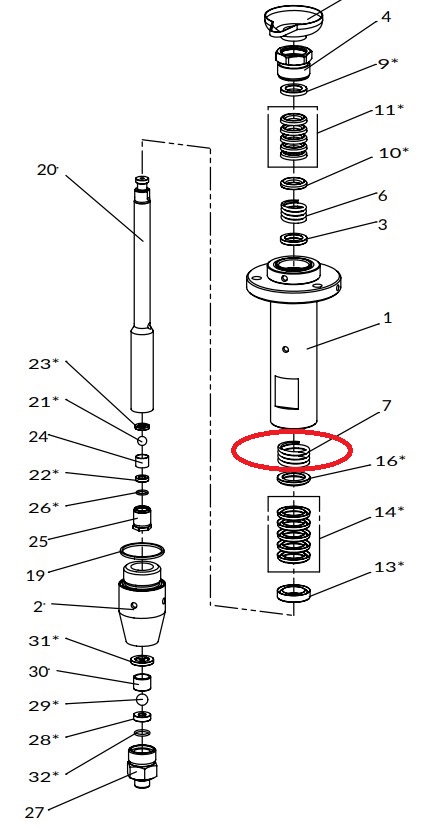 4
9*
11*
10*
6
3
1
7
16*
14*
13*
20
23*
21*
24
22*
26*
25
19
2
31*
30
29*
28*
32*
27