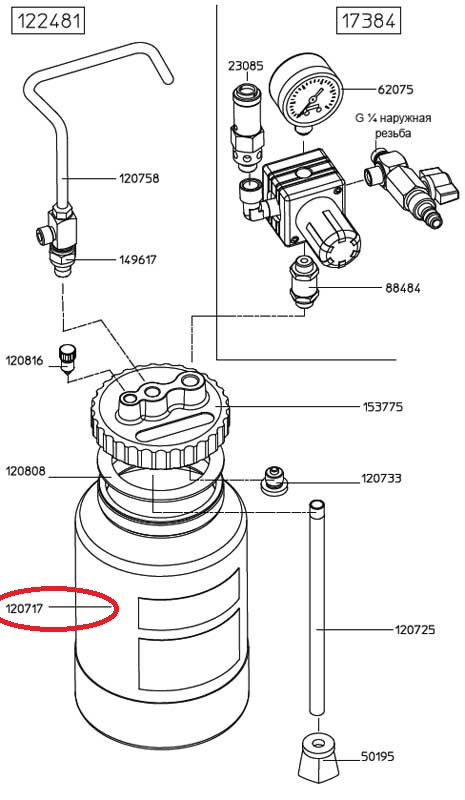 122481

17384

23085

62075

G ¼ наружная резьба

120758

149617

88484

120816

153775

120808

120733

120717

120725

50195