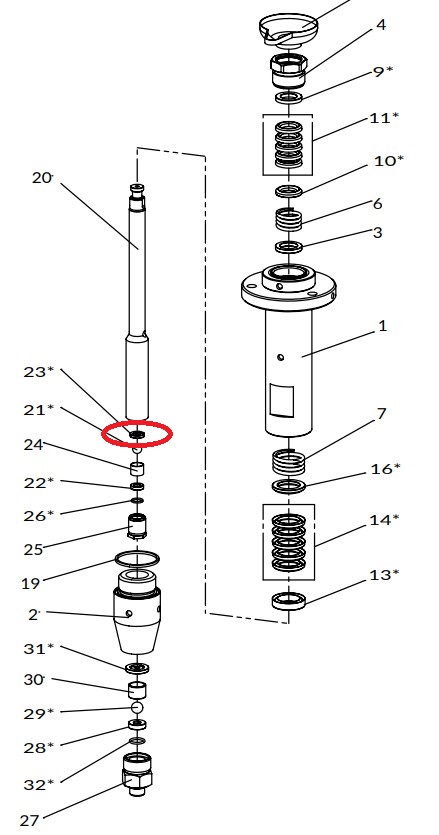 4
9*
11*
10*
6
3
1
7
16*
14*
13*
20
23*
21*
24
22*
26*
25
19
2
31*
30
29*
28*
32*
27