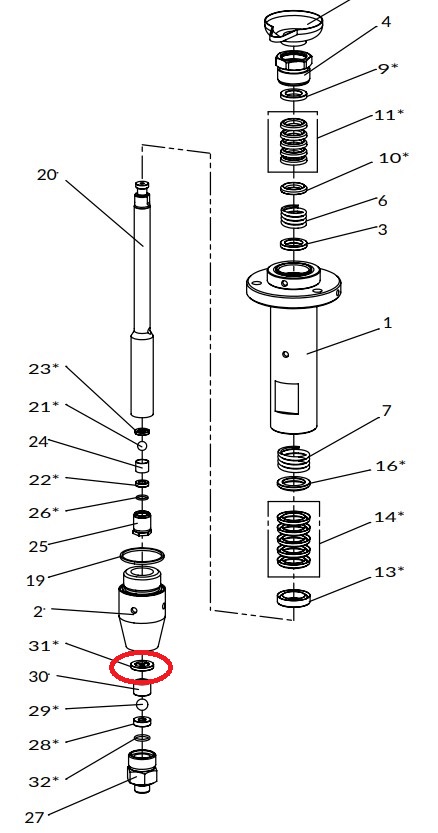 4
9*
11*
10*
6
3
1
7
16*
14*
13*
20
23*
21*
24
22*
26*
25
19
2
31*
30
29*
28*
32*
27