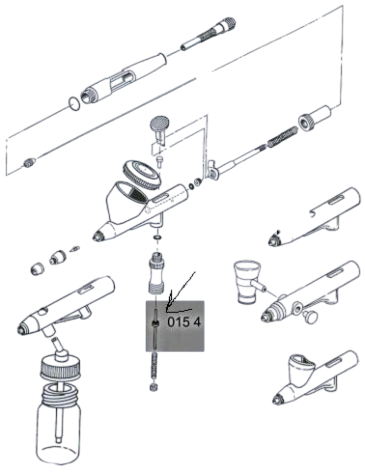 015 4