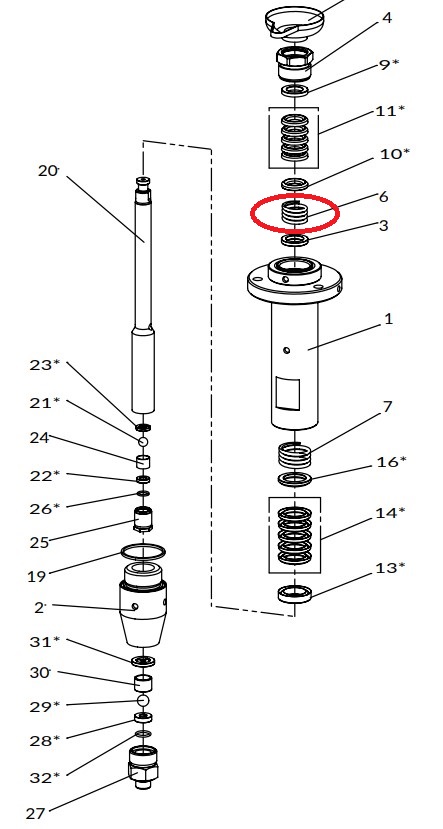 4
9*
11*
10*
6
3
1
7
16*
14*
13*
20
23*
21*
24
22*
26*
25
19
2
31*
30
29*
28*
32*
27