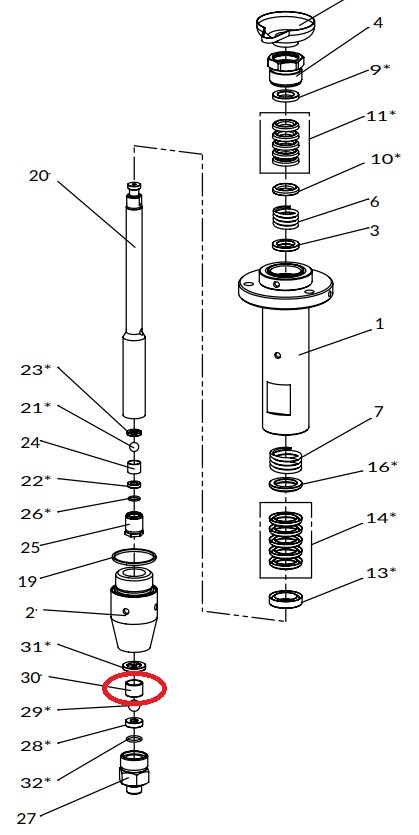 4
9*
11*
10*
6
3
1
7
16*
14*
13*
20
23*
21*
24
22*
26*
25
19
2
31*
30
29*
28*
32*
27