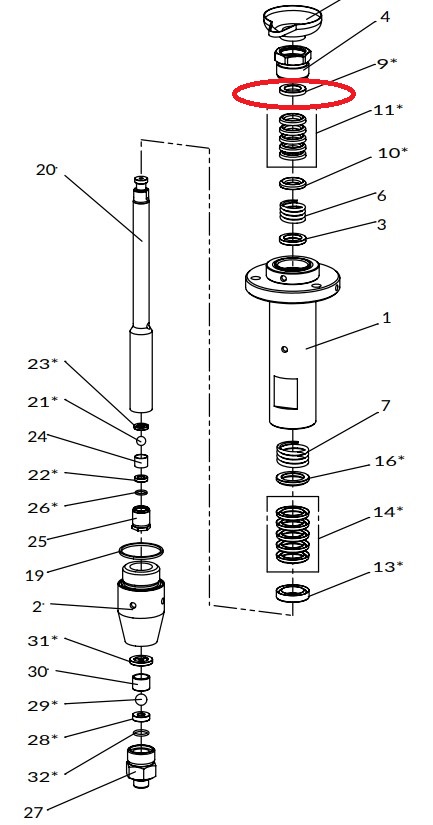 4
9*
11*
10*
6
3
1
7
16*
14*
13*
20
23*
21*
24
22*
26*
25
19
2
31*
30
29*
28*
32*
27