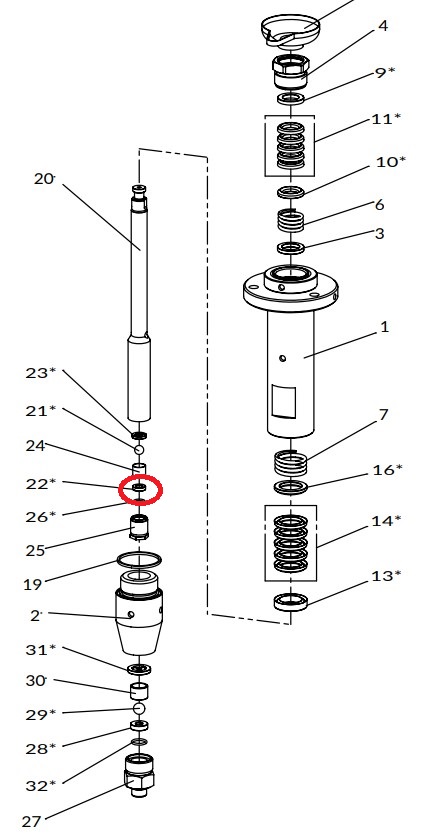 4
9*
11*
10*
6
3
1
7
16*
14*
13*
20
23*
21*
24
22*
26*
25
19
2
31*
30
29*
28*
32*
27