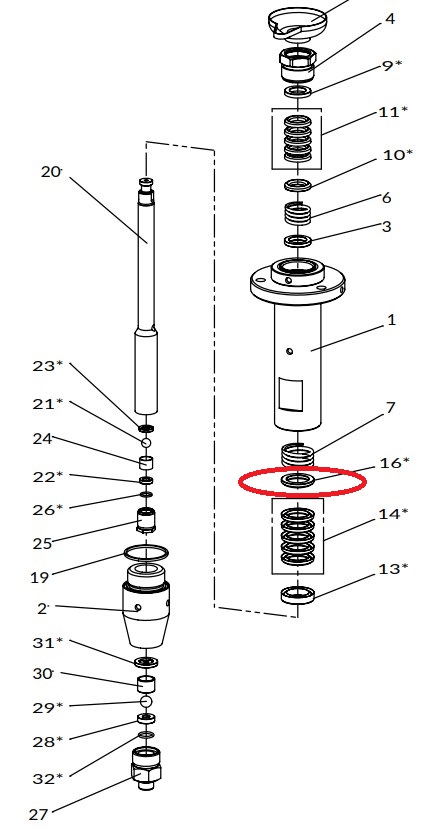 4
9*
11*
10*
6
3
1
7
16*
14*
13*
20
23*
21*
24
22*
26*
25
19
2
31*
30
29*
28*
32*
27