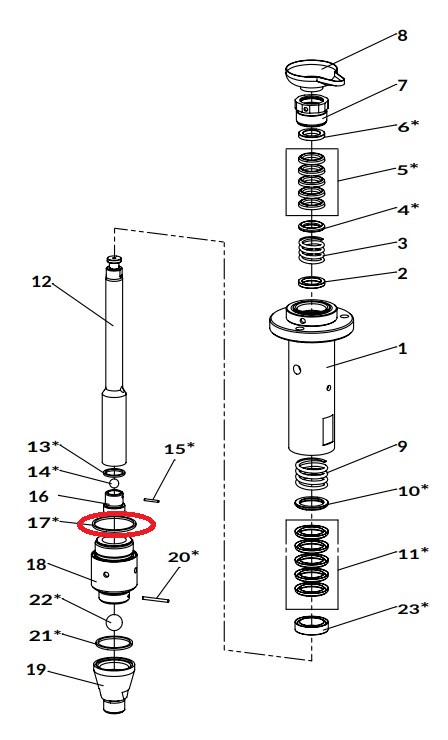 8
7
6*
5*
4*
3
2
1
9
10*
11*
23*
12
13*
14*
15*
16
17*
18
20*
22*
21*
19