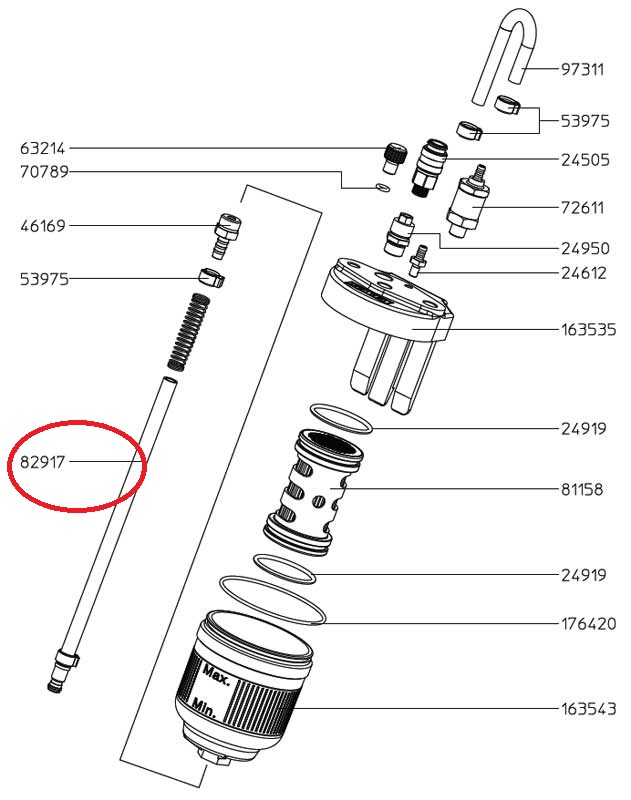 97311
53975
63214
24505
70789
72611
46169
24950
53975
24612
163535
24919
82917
81158
24919
176420
Max.
Min.
163543