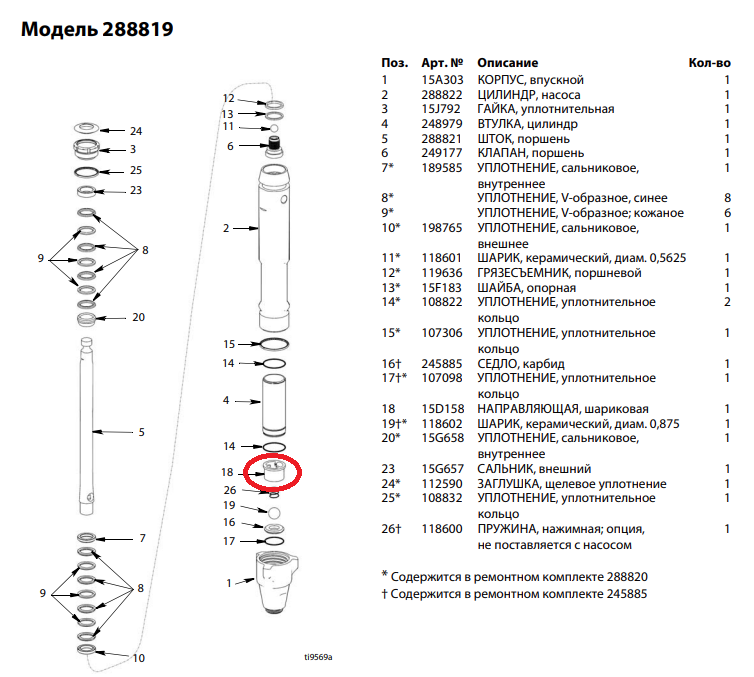 Модель 288819

24
3
25
23
9
8
20
5
7
9
8
10
12
13
11
6
2
15
14
4
14
18
26
19
16
17
1
ti9569a

| Поз. | Арт. № | Описание | Кол-во |
|---|---|---|---|
| 1 | 15A303 | КОРПУС, впускной | 1 |
| 2 | 288822 | ЦИЛИНДР, насоса | 1 |
| 3 | 15J792 | ГАЙКА, уплотнительная | 1 |
| 4 | 248979 | ВТУЛКА, цилиндр | 1 |
| 5 | 288821 | ШТОК, поршень | 1 |
| 6 | 249177 | КЛАПАН, поршень | 1 |
| 7* | 189585 | УПЛОТНЕНИЕ, сальниковое, внутреннее | 1 |
| 8* | | УПЛОТНЕНИЕ, V-образное, синее | 8 |
| 9* | | УПЛОТНЕНИЕ, V-образное; кожаное | 6 |
| 10* | 198765 | УПЛОТНЕНИЕ, сальниковое, внешнее | 1 |
| 11* | 118601 | ШАРИК, керамический, диам. 0,5625 | 1 |
| 12* | 119636 | ГРЯЗЕСЪЕМНИК, поршневой | 1 |
| 13* | 15F183 | ШАЙБА, опорная | 1 |
| 14* | 108822 | УПЛОТНЕНИЕ, уплотнительное кольцо | 2 |
| 15* | 107306 | УПЛОТНЕНИЕ, уплотнительное кольцо | 1 |
| 16† | 245885 | СЕДЛО, карбид | 1 |
| 17†* | 107098 | УПЛОТНЕНИЕ, уплотнительное кольцо | 1 |
| 18 | 15D158 | НАПРАВЛЯЮЩАЯ, шариковая | 1 |
| 19†* | 118602 | ШАРИК, керамический, диам. 0,875 | 1 |
| 20* | 15G658 | УПЛОТНЕНИЕ, сальниковое, внутреннее | 1 |
| 23 | 15G657 | САЛЬНИК, внешний | 1 |
| 24* | 112590 | ЗАГЛУШКА, щелевое уплотнение | 1 |
| 25* | 108832 | УПЛОТНЕНИЕ, уплотнительное кольцо | 1 |
| 26† | 118600 | ПРУЖИНА, нажимная; опция, не поставляется с насосом | 1 |

* Содержится в ремонтном комплекте 288820
† Содержится в ремонтном комплекте 245885