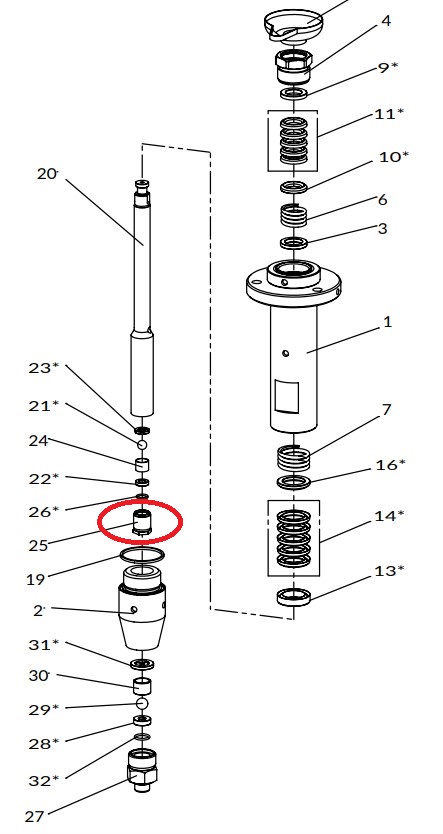 4
9*
11*
10*
6
3
1
7
16*
14*
13*
20
23*
21*
24
22*
26*
25
19
2
31*
30
29*
28*
32*
27