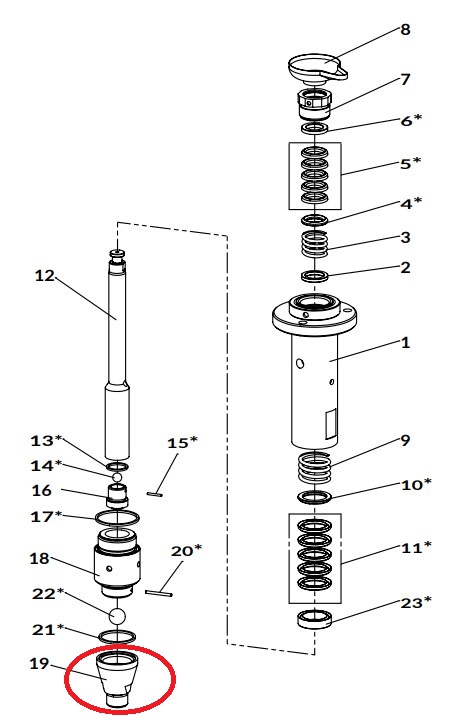 8
7
6*
5*
4*
3
2
1
9
10*
11*
23*
12
13*
14*
15*
16
17*
18
20*
22*
21*
19