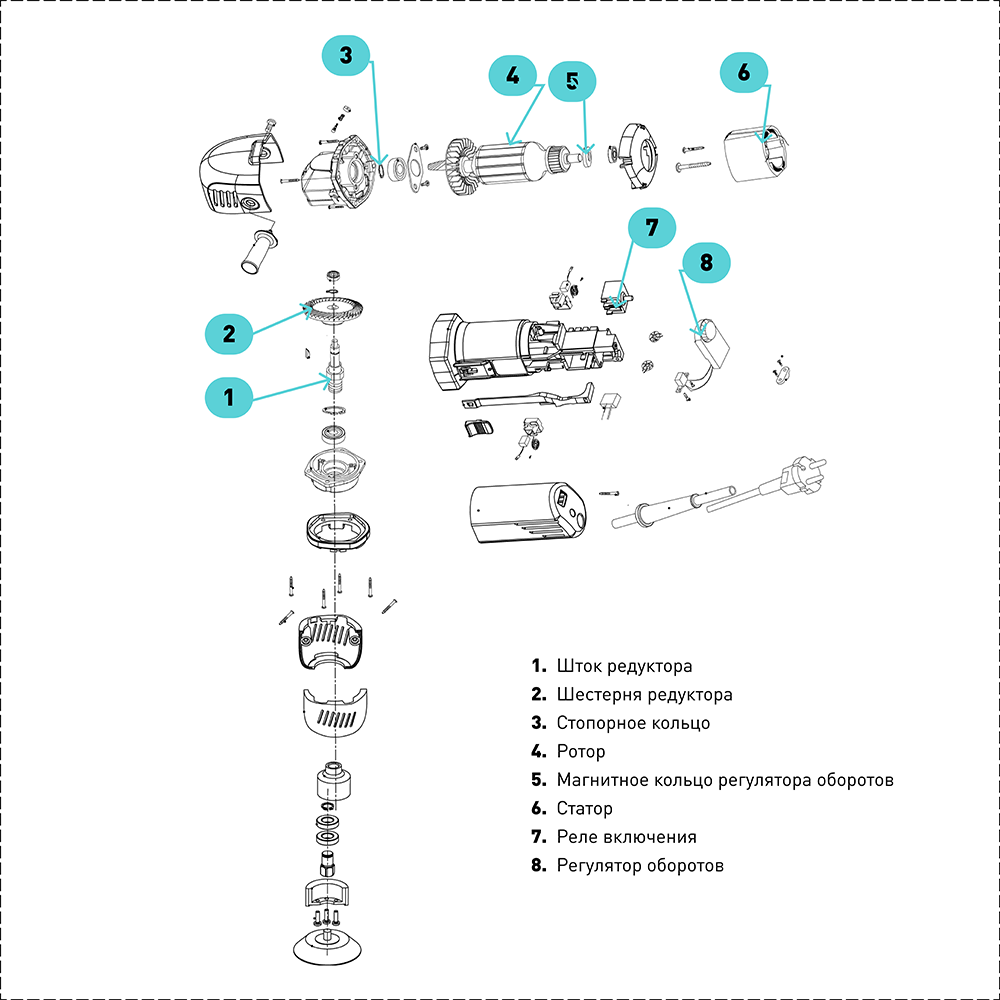 3

4

5

6

7

8

2

1

1. Шток редуктора
2. Шестерня редуктора
3. Стопорное кольцо
4. Ротор
5. Магнитное кольцо регулятора оборотов
6. Статор
7. Реле включения
8. Регулятор оборотов