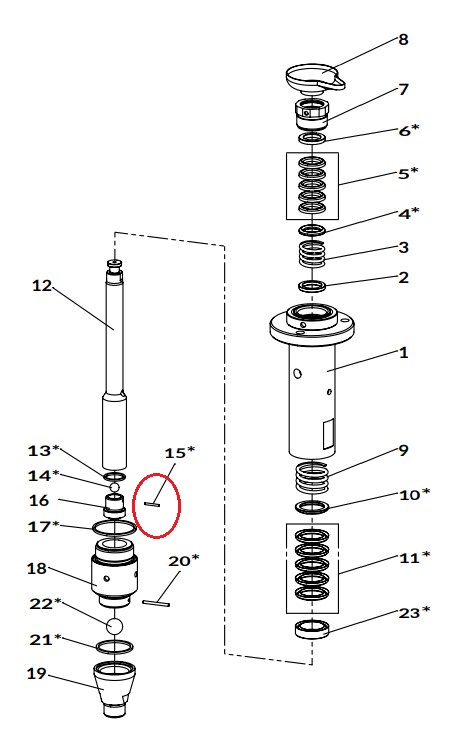 8
7
6*
5*
4*
3
2
1
9
10*
11*
23*
12
13*
14*
15*
16
17*
18
20*
22*
21*
19