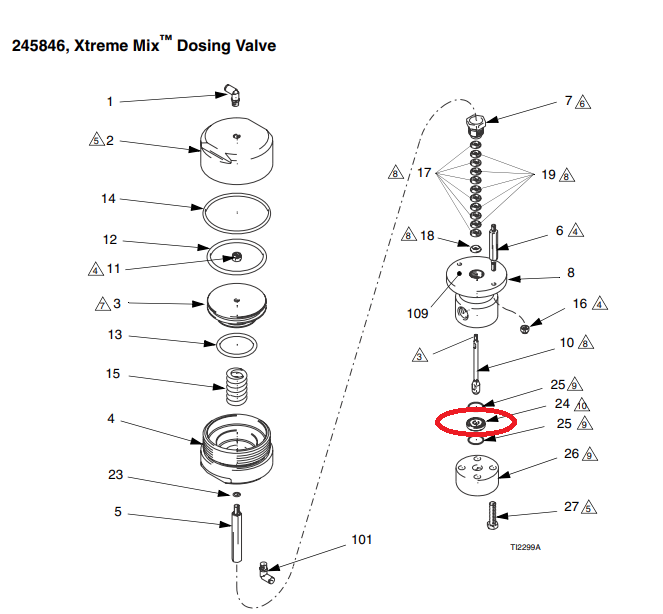 245846, Xtreme Mix™ Dosing Valve

1
5 2
14
12
4 11
7 3
13
15
4
23
5
101
7 6
8 17
19 8
8 18
6 4
8
109
16 4
3
10 8
25 9
24 10
25 9
26 9
27 5
TI2299A