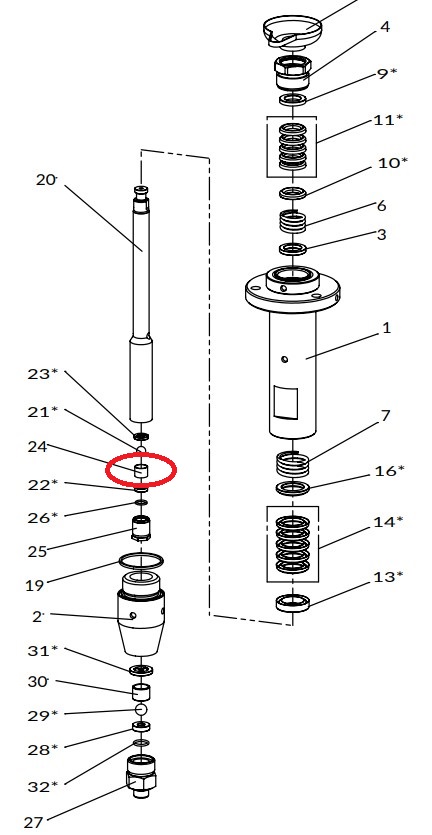 4
9*
11*
10*
6
3
1
7
16*
14*
13*
20
23*
21*
24
22*
26*
25
19
2
31*
30
29*
28*
32*
27