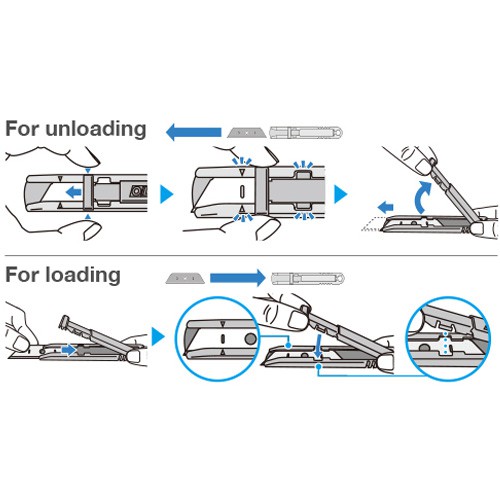 For unloading

For loading