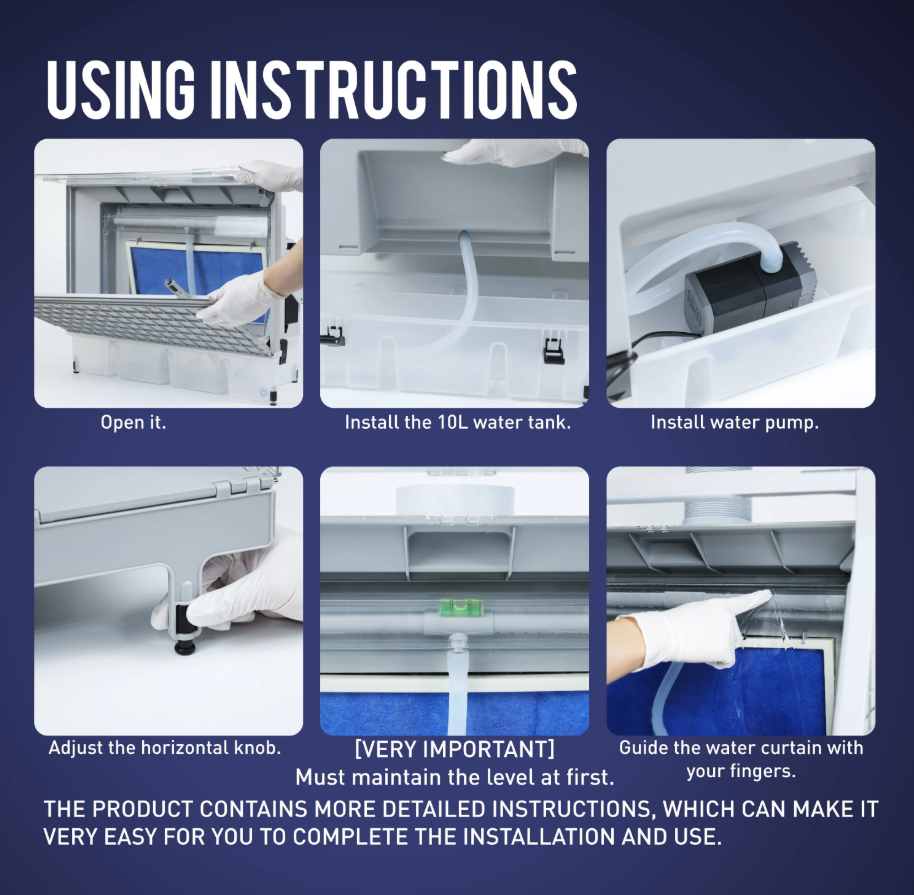 USING INSTRUCTIONS

Open it.

Install the 10L water tank.

Install water pump.

Adjust the horizontal knob.

[VERY IMPORTANT]
Must maintain the level at first.

Guide the water curtain with your fingers.

THE PRODUCT CONTAINS MORE DETAILED INSTRUCTIONS, WHICH CAN MAKE IT VERY EASY FOR YOU TO COMPLETE THE INSTALLATION AND USE.